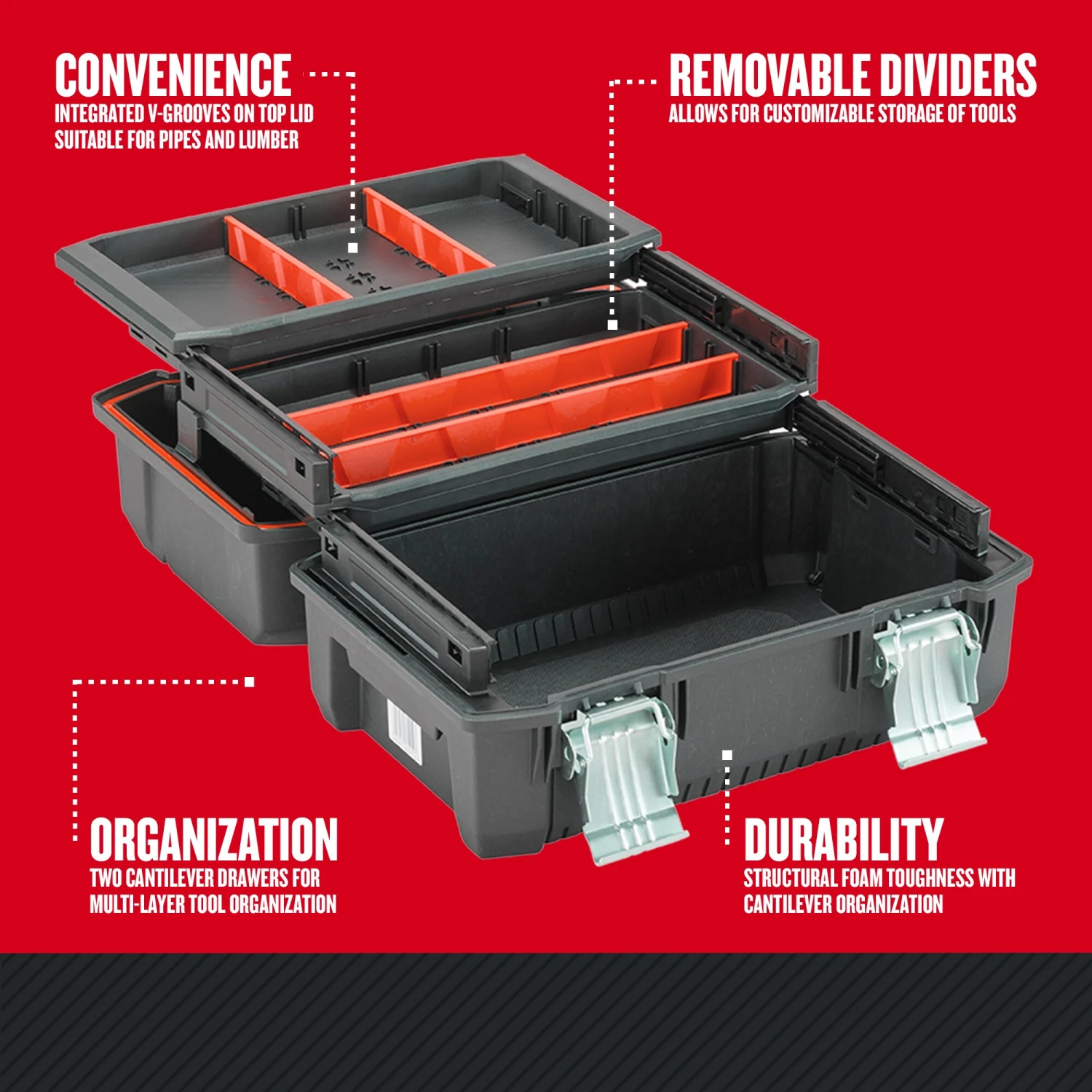 CONVENIENCE
INTEGRATED V-GROOVES ON TOP LID SUITABLE FOR PIPES AND LUMBER

REMOVABLE DIVIDERS
ALLOWS FOR CUSTOMIZABLE STORAGE OF TOOLS

ORGANIZATION
TWO CANTILEVER DRAWERS FOR MULTI-LAYER TOOL ORGANIZATION

DURABILITY
STRUCTURAL FOAM TOUGHNESS WITH CANTILEVER ORGANIZATION