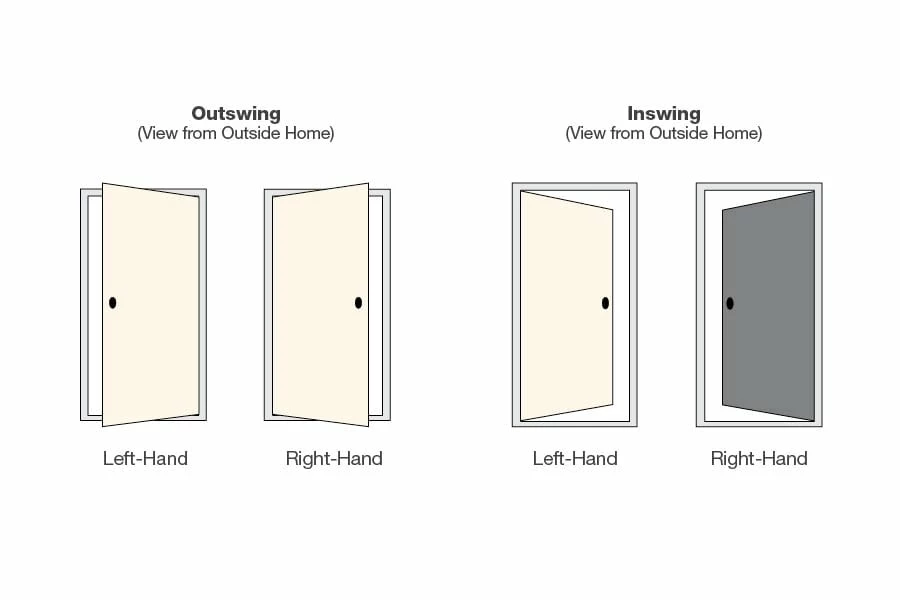 Outswing
(View from Outside Home)

Left-Hand

Right-Hand

Inswing
(View from Outside Home)

Left-Hand

Right-Hand